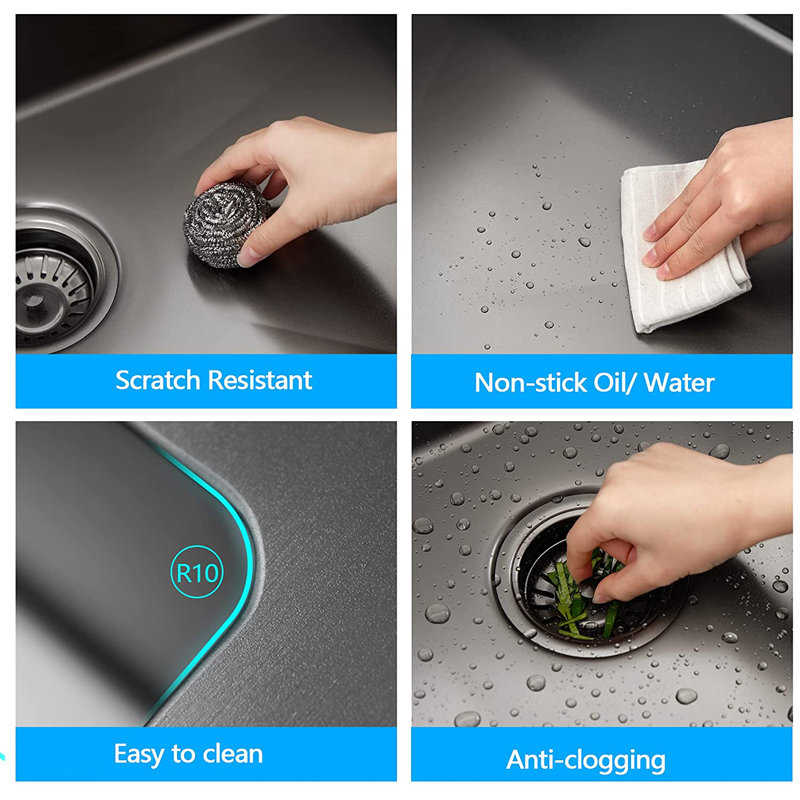 Scratch Resistant

Non-stick Oil/ Water

R10

Easy to clean

Anti-clogging